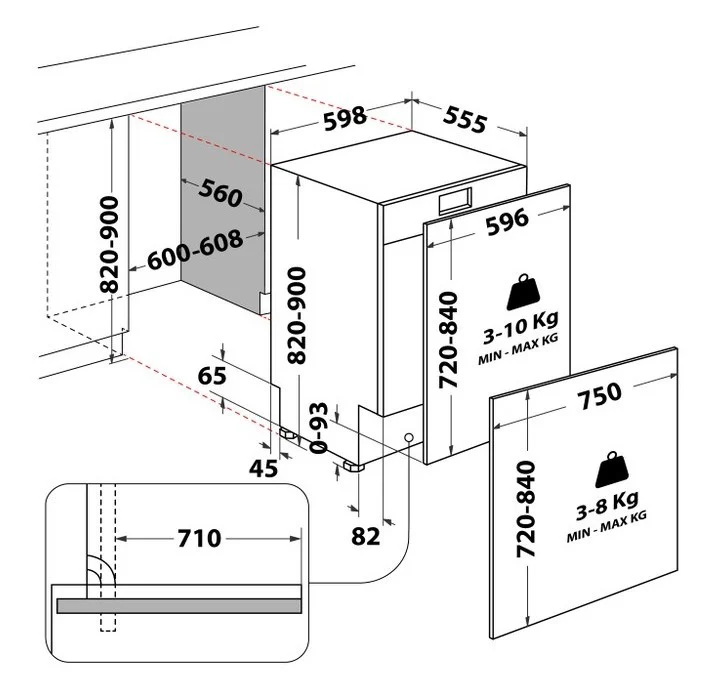 598
555
560
820-900
600-608
820-900
596
720-840
3-10 Kg
MIN - MAX KG
65
0-93
45
82
750
720-840
3-8 Kg
MIN - MAX KG
710