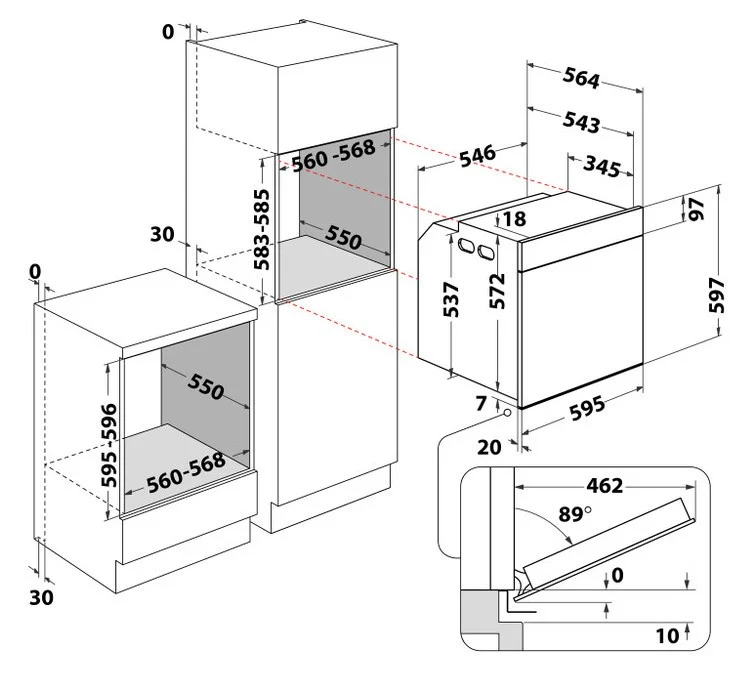 0
560 -568
583-585
550
30
0
550
595-596
560-568
30
564
543
546
345
18
97
537
572
597
7
595
20
462
89°
0
10