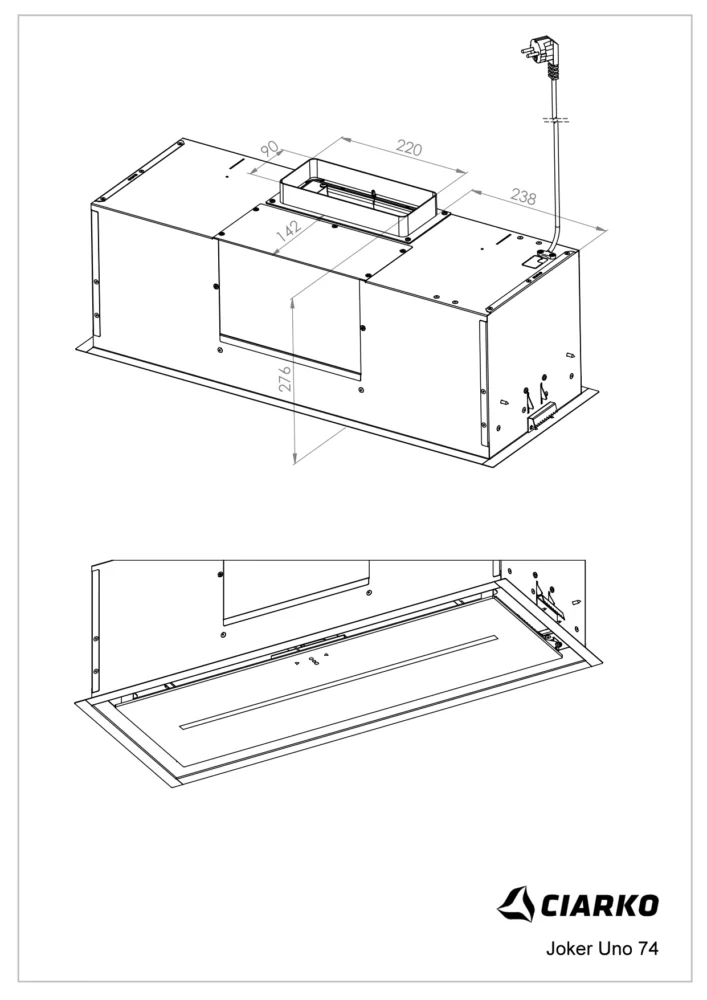 90
220
238
142
276

CIARKO

Joker Uno 74