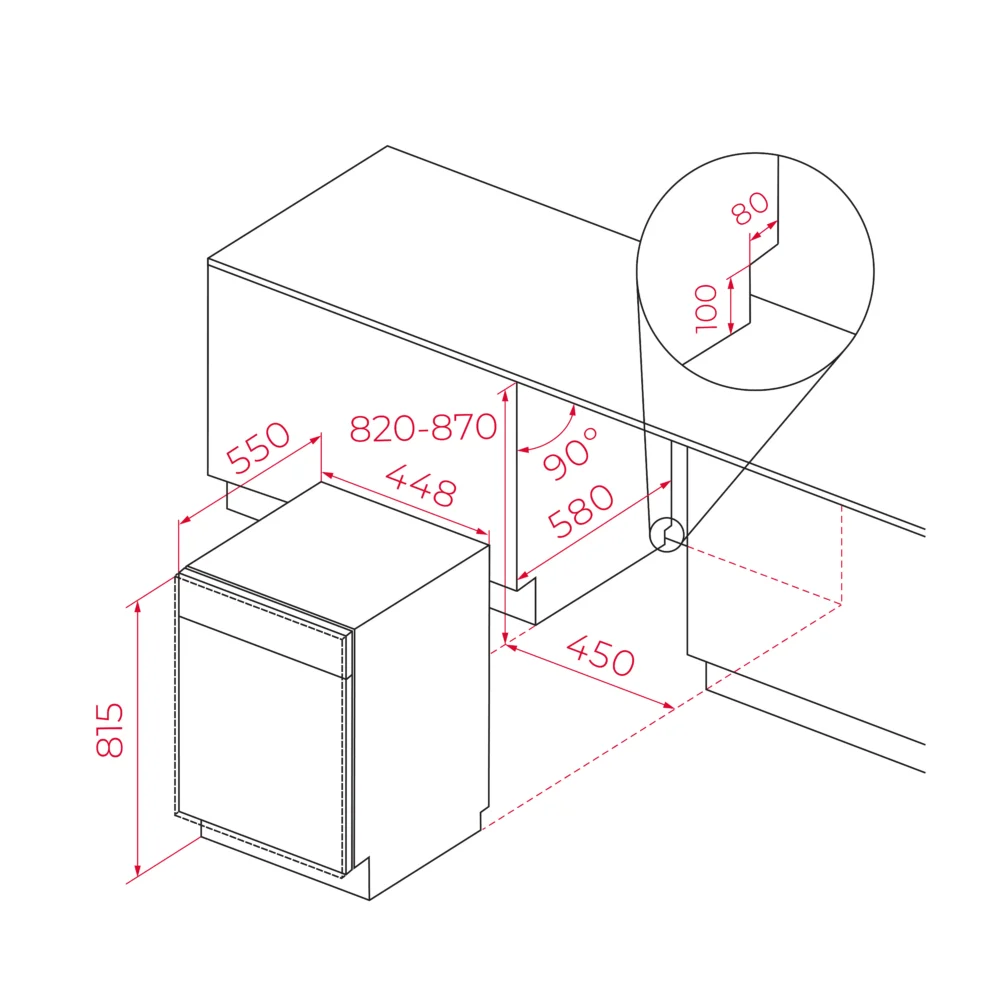 80
100
550
820-870
448
90°
580
450
815