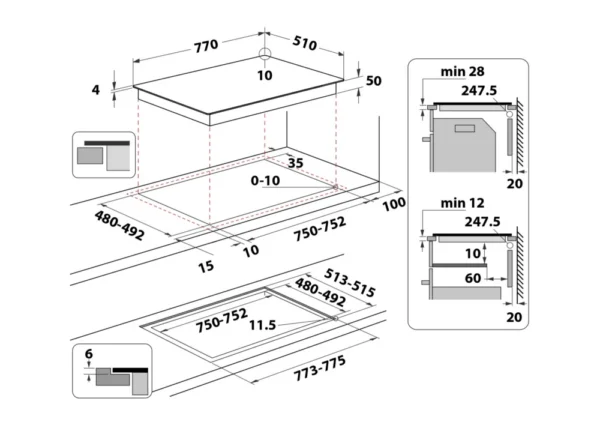 770
510
10
4
50
35
0-10
100
480-492
750-752
15
10
513-515
480-492
750-752
11.5
773-775
6
min 28
247.5
20
min 12
247.5
10
60
20