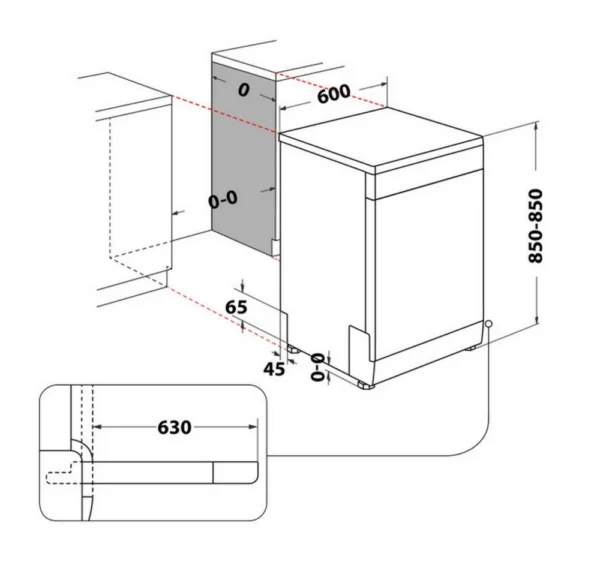 0

600

0-0

850-850

65

45

0-0

630