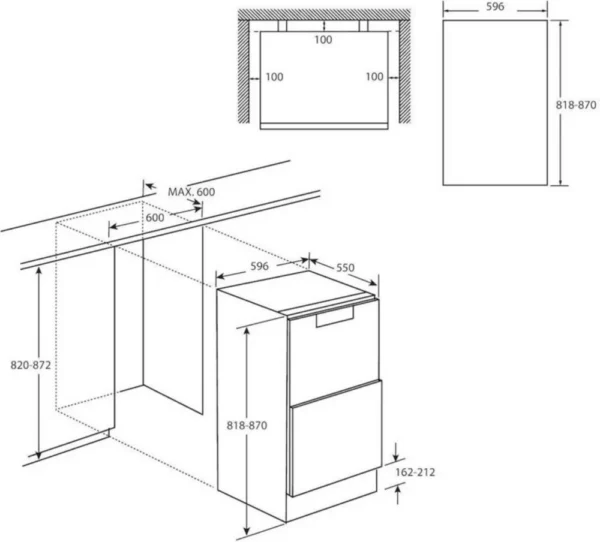 100
100
100
596
818-870
MAX. 600
600
596
550
820-872
818-870
162-212