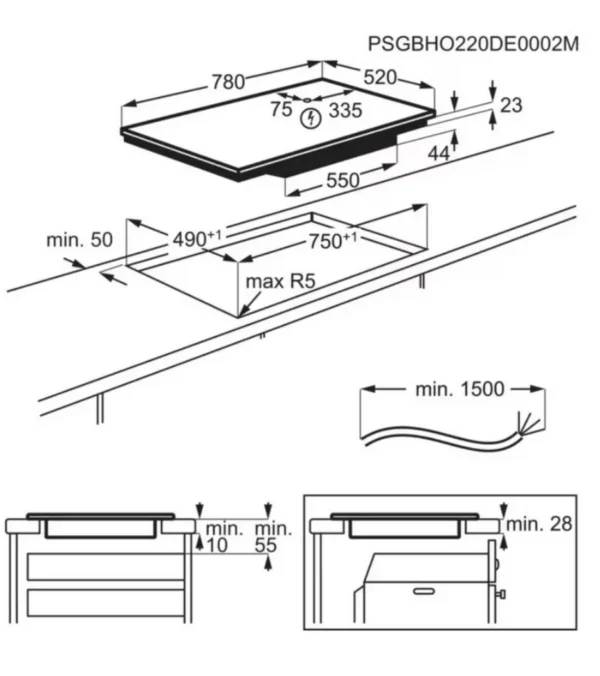 PSGBHO220DE0002M

780
520
75
335
23
44
550

min. 50
$490^{+1}$
$750^{+1}$
max R5

min. 1500

min.
10
min.
55

min. 28