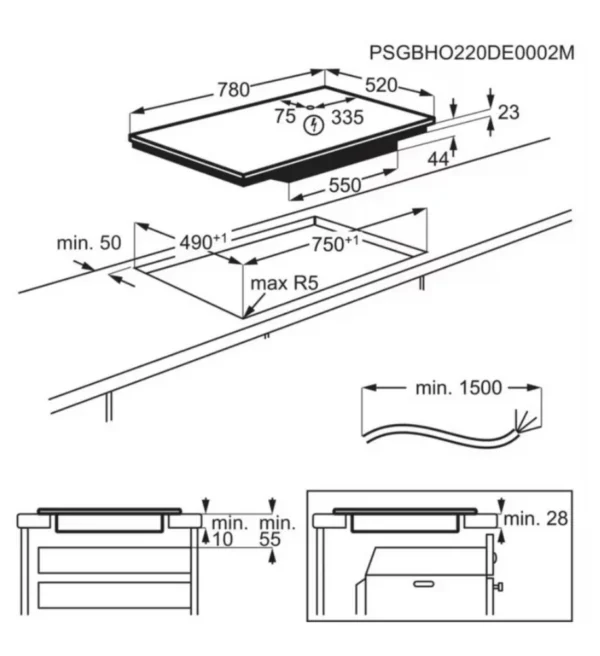 PSGBHO220DE0002M

780

520

75

335

23

44

550

min. 50

$490^{+1}$

$750^{+1}$

max R5

min. 1500

min. 10

min. 55

min. 28