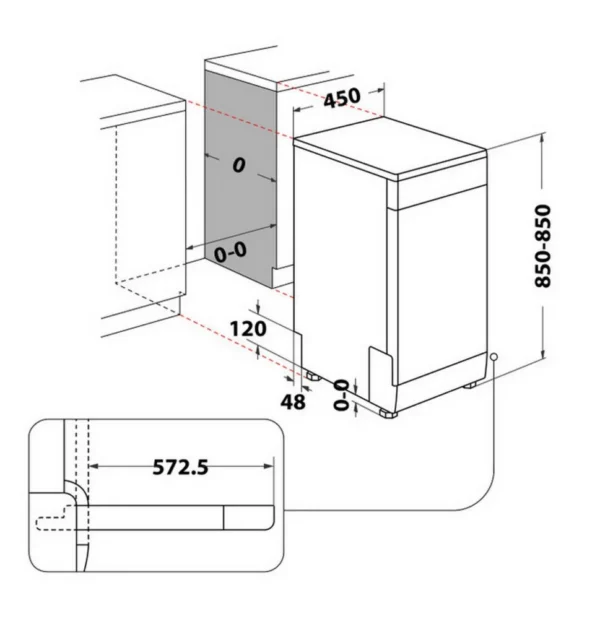 450
0
0-0
850-850
120
48
0-0
572.5