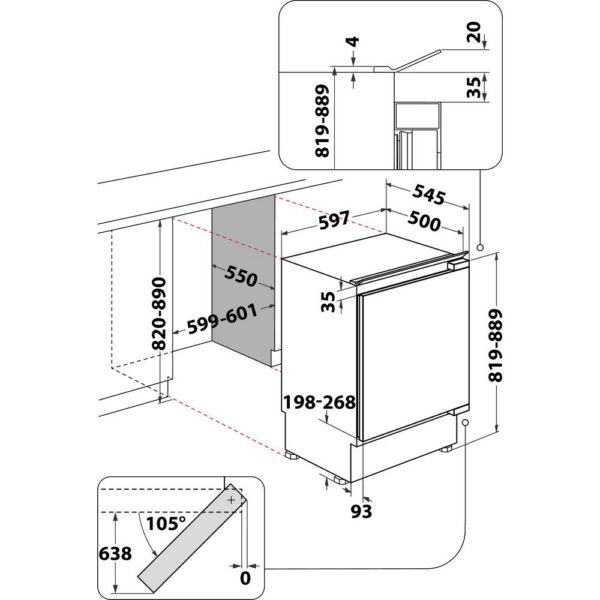 4
20
35
819-889
545
597
500
550
35
820-890
599-601
819-889
198-268
93
105°
638
0