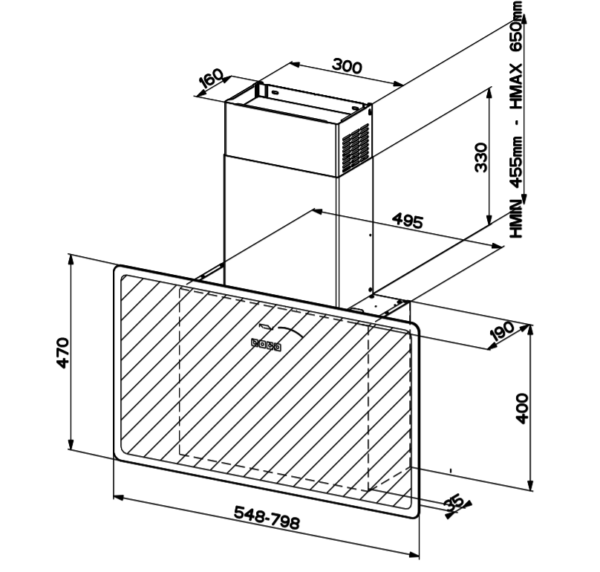 160
300
HMIN 455mm - HMAX 650mm
330
495
470
190
400
35
548-798