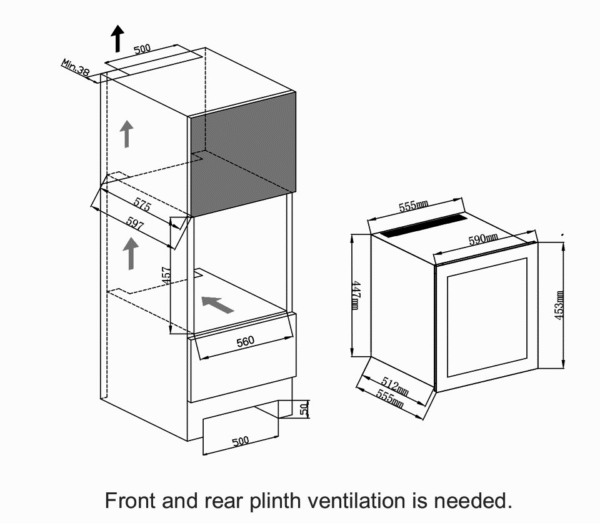 500
Min.38
575
597
457
560
50
500
555mm
590mm
447mm
453mm
512mm
555mm

Front and rear plinth ventilation is needed.