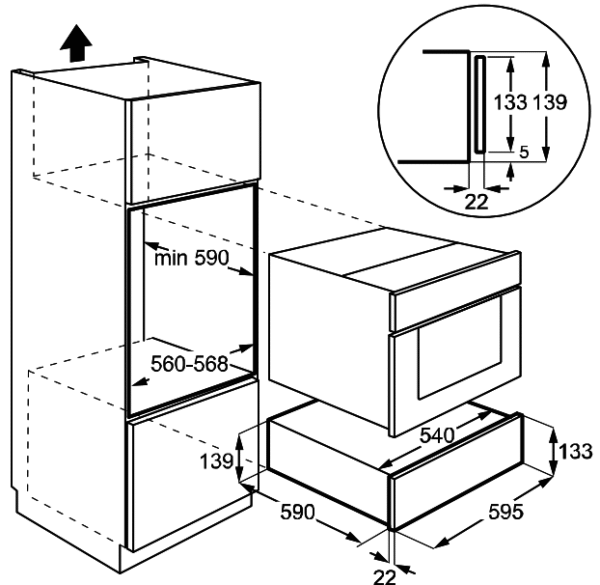 133 139
5
22
min 590
560-568
540
139
133
590
595
22