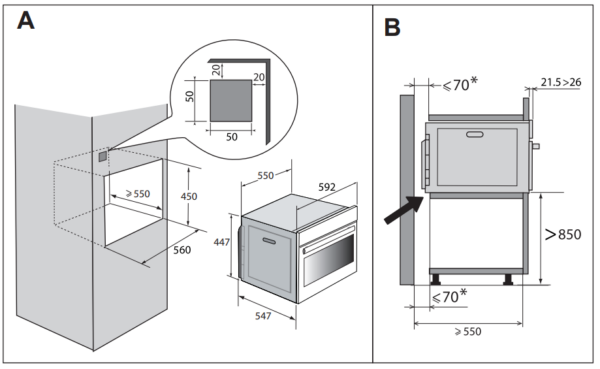 A

20
20
50
50
⩾550
450
560
550
592
447
547

B

⩽70*
21.5>26
>850
⩽70*
⩾550