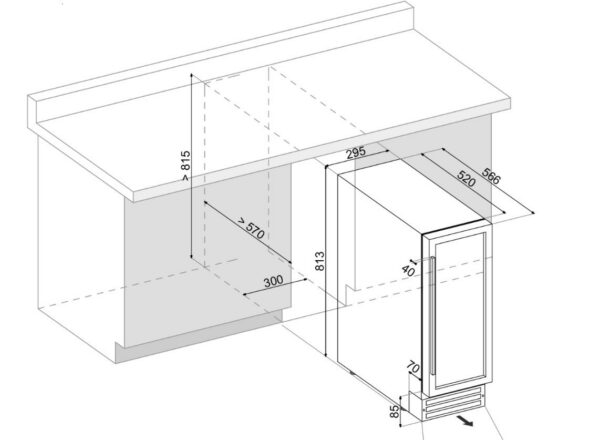 > 815
> 570
300
295
520
566
813
40
70
85