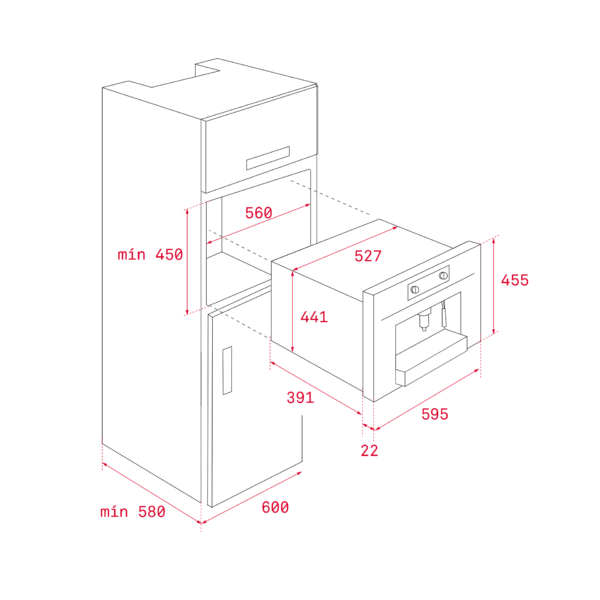 560
mín 450
527
455
441
391
595
22
mín 580
600