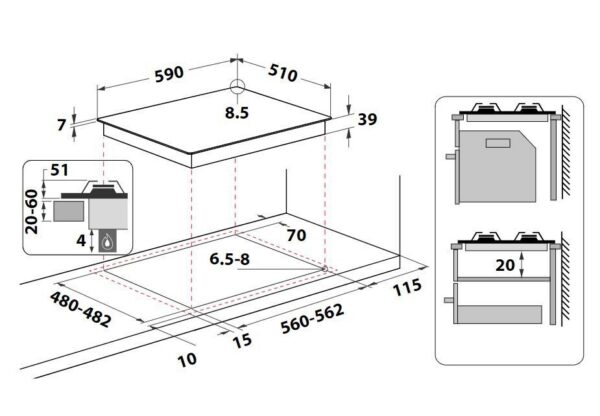 590
510
8.5
7
39
51
20-60
4
70
6.5-8
480-482
115
560-562
15
10
20